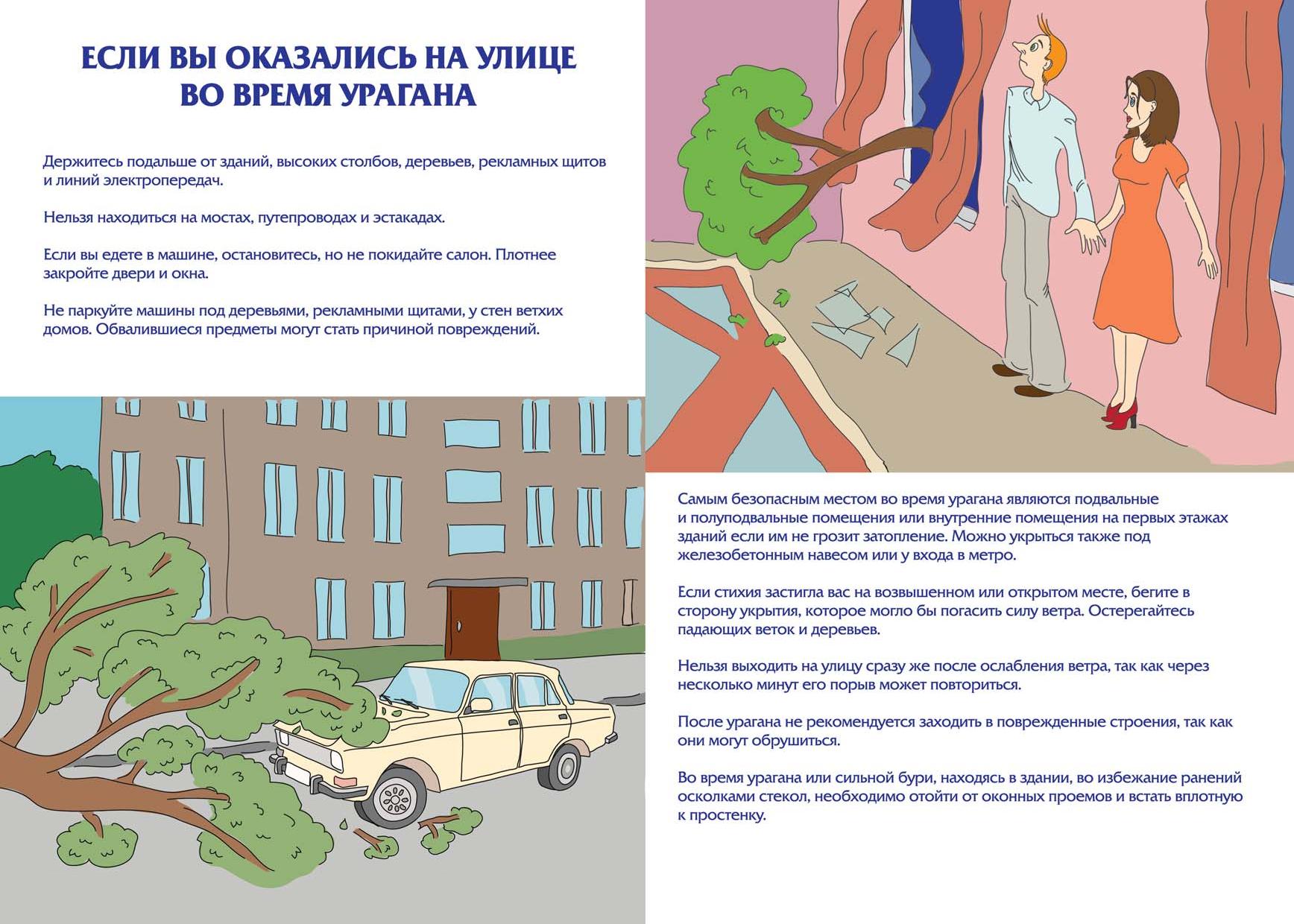 ЕСЛИ ВЫ ОКАЗАЛИСЬ НА УЛИЦЕ ВО ВРЕМЯ УРАГАНА

Держитесь подальше от зданий, высоких столбов, деревьев, рекламных щитов и линий электропередач.

Нельзя находиться на мостах, путепроводах и эстакадах.

Если вы едете в машине, остановитесь, но не покидайте салон. Плотнее закройте двери и окна.

Не паркуйте машины под деревьями, рекламными щитами, у стен ветхих домов. Обвалившиеся предметы могут стать причиной повреждений.

Самым безопасным местом во время урагана являются подвальные и полуподвальные помещения или внутренние помещения на первых этажах зданий если им не грозит затопление. Можно укрыться также под железобетонным навесом или у входа в метро.

Если стихия застигла вас на возвышенном или открытом месте, бегите в сторону укрытия, которое могло бы погасить силу ветра. Остерегайтесь падающих веток и деревьев.

Нельзя выходить на улицу сразу же после ослабления ветра, так как через несколько минут его порыв может повториться.

После урагана не рекомендуется заходить в поврежденные строения, так как они могут обрушиться.

Во время урагана или сильной бури, находясь в здании, во избежание ранений осколками стекол, необходимо отойти от оконных проемов и встать вплотную к простенку.